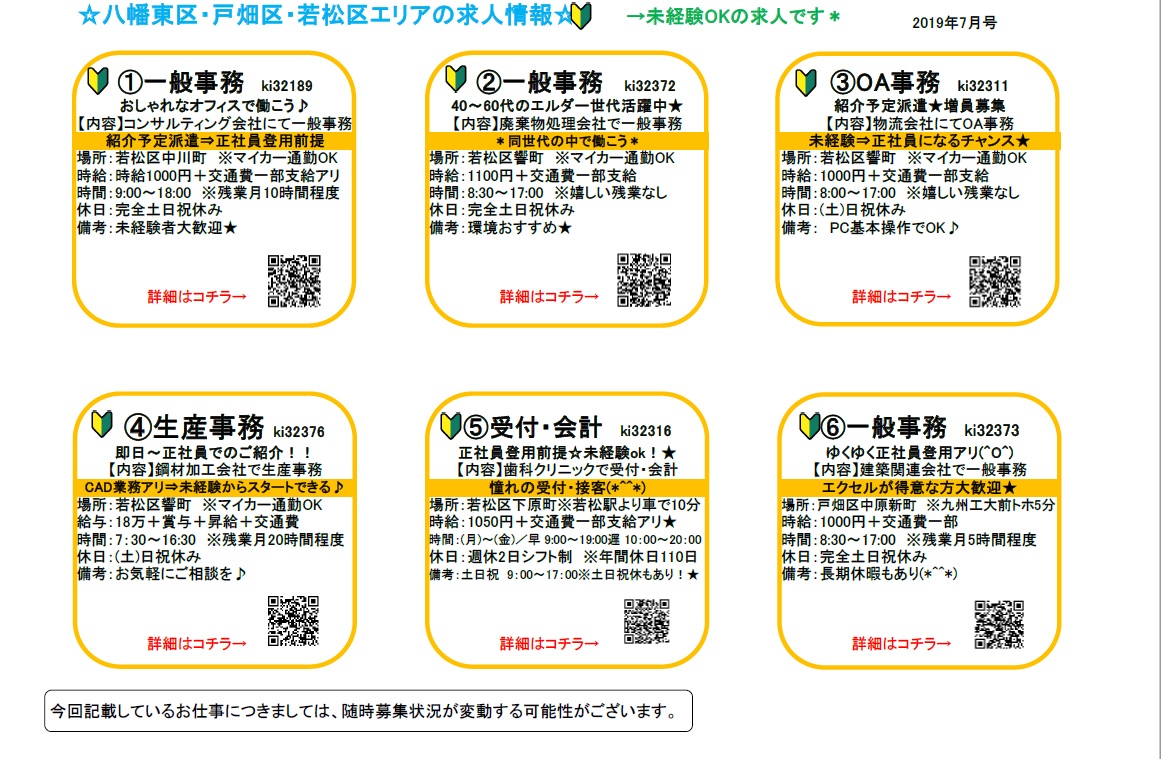 ☆八幡東区・戸畑区・若松区エリアの求人情報☆ →未経験OKの求人です＊ 2019年7月号

①一般事務 ki32189
おしゃれなオフィスで働こう♪
【内容】コンサルティング会社にて一般事務
紹介予定派遣⇒正社員登用前提
場所：若松区中川町 ※マイカー通勤OK
時給：時給1000円＋交通費一部支給アリ
時間：9:00～18:00 ※残業月10時間程度
休日：完全土日祝休み
備考：未経験者大歓迎★
詳細はコチラ→

②一般事務 ki32372
40～60代のエルダー世代活躍中★
【内容】廃棄物処理会社で一般事務
＊同世代の中で働こう＊
場所：若松区響町 ※マイカー通勤OK
時給：1100円＋交通費一部支給
時間：8:30～17:00 ※嬉しい残業なし
休日：完全土日祝休み
備考：環境おすすめ★
詳細はコチラ→

③OA事務 ki32311
紹介予定派遣★増員募集
【内容】物流会社にてOA事務
未経験⇒正社員になるチャンス★
場所：若松区響町 ※マイカー通勤OK
時給：1000円＋交通費一部支給
時間：8:00～17:00 ※嬉しい残業なし
休日：(土)日祝休み
備考： PC基本操作でOK♪
詳細はコチラ→

④生産事務 ki32376
即日～正社員でのご紹介！！
【内容】鋼材加工会社で生産事務
CAD業務アリ⇒未経験からスタートできる♪
場所：若松区響町 ※マイカー通勤OK
給与：18万＋賞与＋昇給＋交通費
時間：7:30～16:30 ※残業月20時間程度
休日：(土)日祝休み
備考：お気軽にご相談を♪
詳細はコチラ→

⑤受付・会計 ki32316
正社員登用前提☆未経験ok！★
【内容】歯科クリニックで受付・会計
憧れの受付・接客(*^^*)
場所：若松区下原町※若松駅より車で10分
時給：1050円＋交通費一部支給アリ★
時間：(月)～(金)／早 9:00～19:00遅 10:00～20:00
休日：週休2日シフト制 ※年間休日110日
備考：土日祝 9:00～17:00※土日祝休もあり！★
詳細はコチラ→

⑥一般事務 ki32373
ゆくゆく正社員登用アリ(^O^)
【内容】建築関連会社で一般事務
エクセルが得意な方大歓迎★
場所：戸畑区中原新町 ※九州工大前トホ5分
時給：1000円＋交通費一部
時間：8:30～17:00 ※残業月5時間程度
休日：完全土日祝休み
備考：長期休暇もあり(*^^*)
詳細はコチラ→

今回記載しているお仕事につきましては、随時募集状況が変動する可能性がございます。